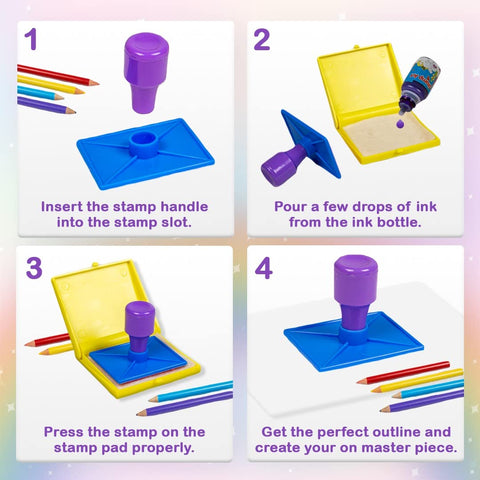 1

Insert the stamp handle into the stamp slot.

2

Pour a few drops of ink from the ink bottle.

3

Press the stamp on the stamp pad properly.

4

Get the perfect outline and create your on master piece.