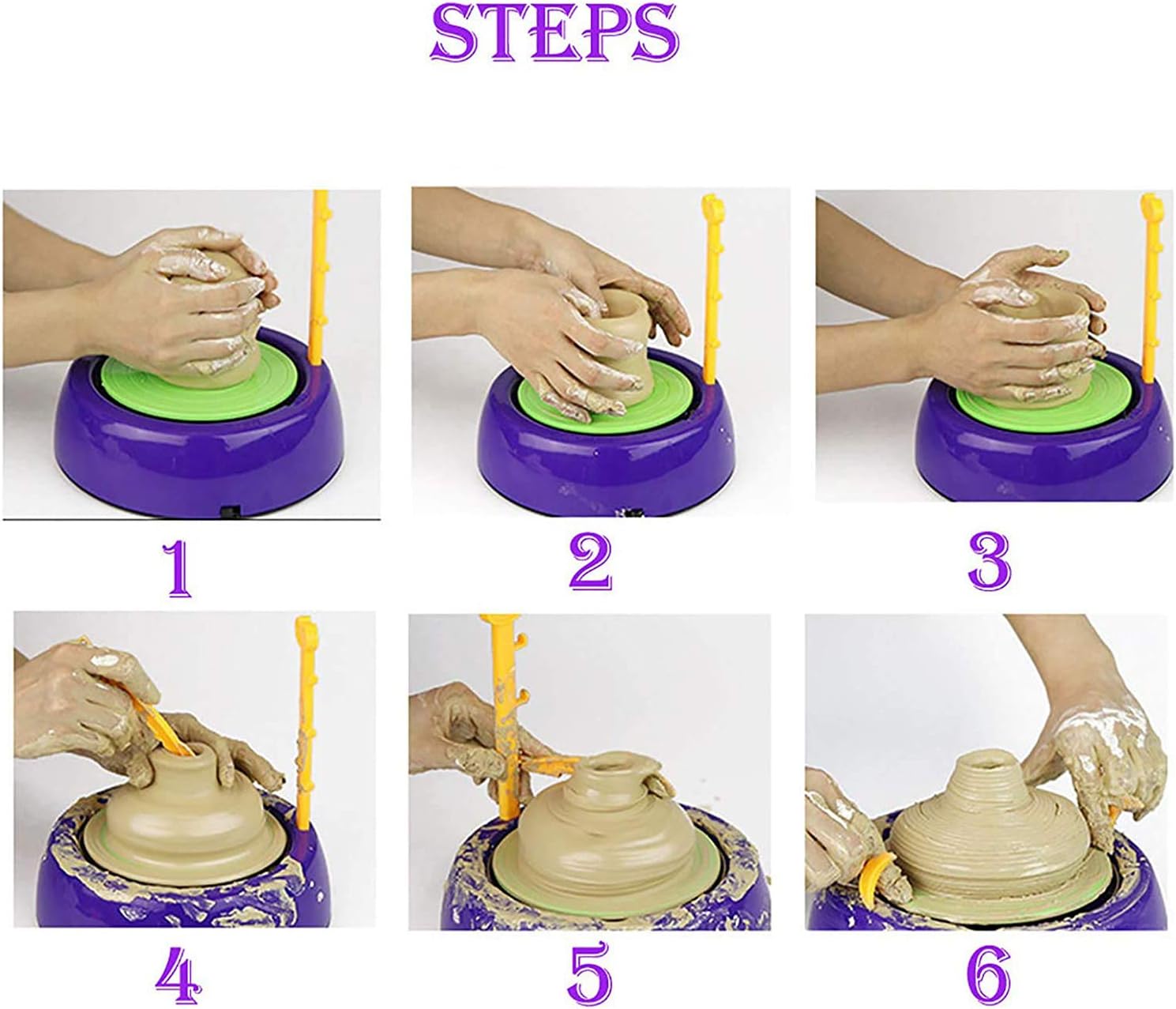 STEPS

1

2

3

4

5

6