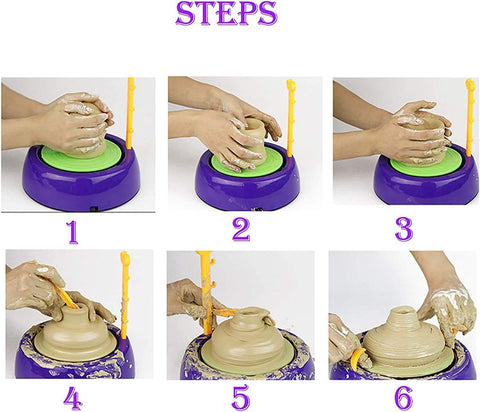 STEPS

1

2

3

4

5

6